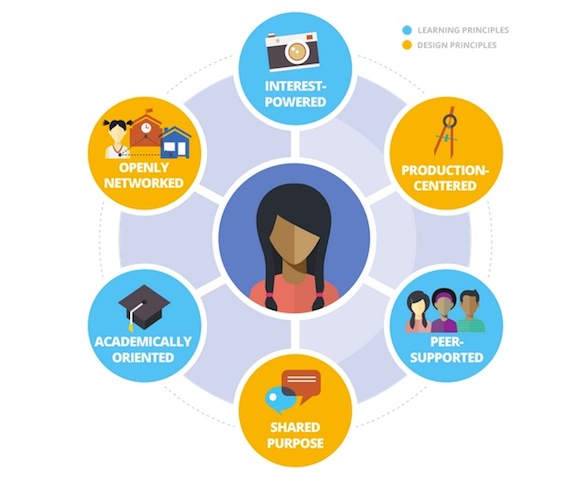 LEARNING PRINCIPLES
DESIGN PRINCIPLES

INTEREST-POWERED

PRODUCTION-CENTERED

PEER-SUPPORTED

SHARED PURPOSE

ACADEMICALLY ORIENTED

OPENLY NETWORKED