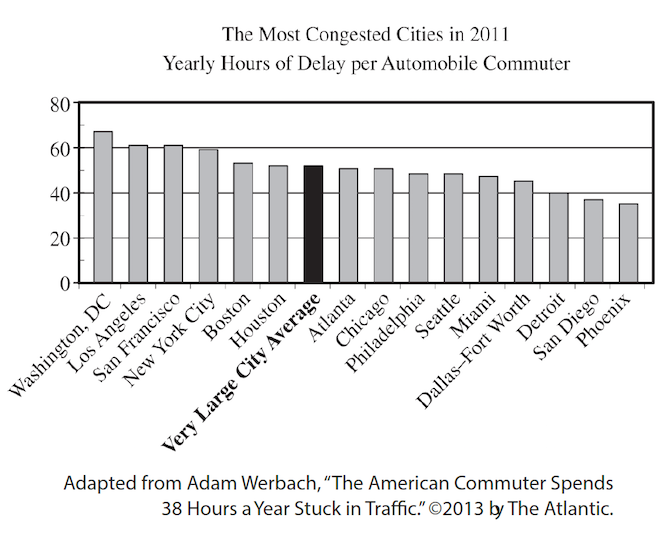 The Most Congested Cities in 2011
Yearly Hours of Delay per Automobile Commuter

80
60
40
20
0

Washington, DC
Los Angeles
San Francisco
New York City
Boston
Houston
Very Large City Average
Atlanta
Chicago
Philadelphia
Seattle
Miami
Dallas–Fort Worth
Detroit
San Diego
Phoenix

Adapted from Adam Werbach, "The American Commuter Spends 38 Hours a Year Stuck in Traffic." ©2013 by The Atlantic.