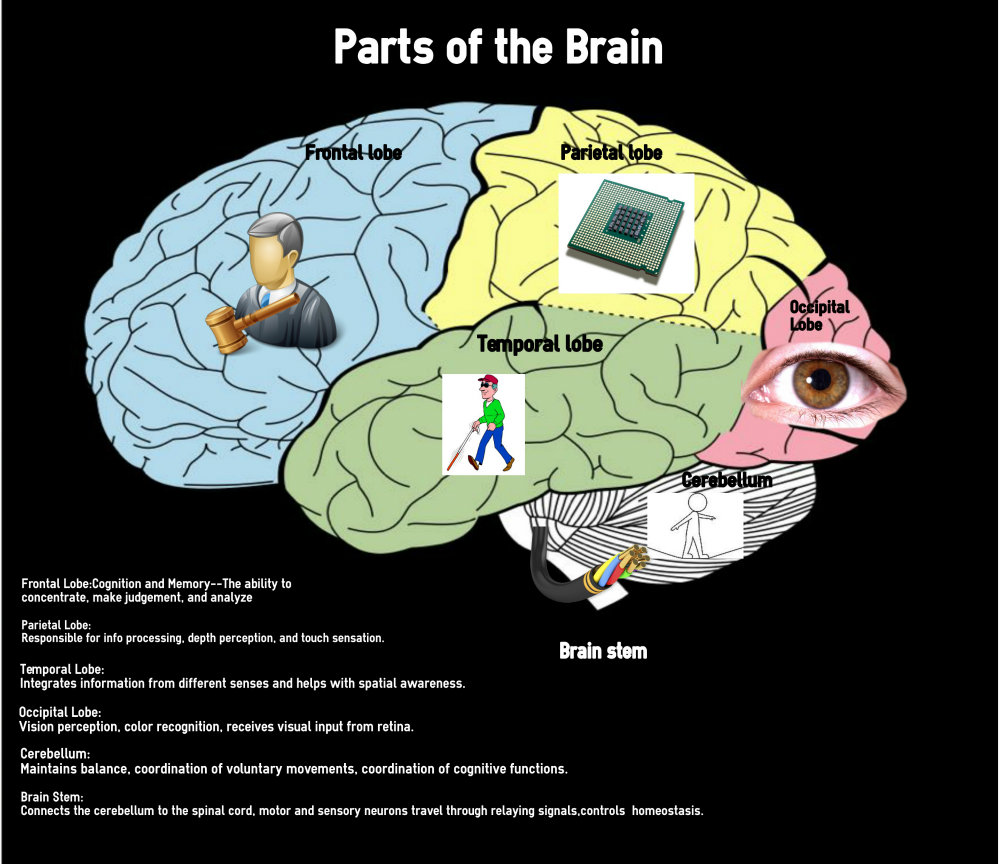 Parts of the Brain

Frontal lobe

Parietal lobe

Occipital Lobe

Temporal lobe

Cerebellum

Brain stem

Frontal Lobe:Cognition and Memory--The ability to concentrate, make judgement, and analyze

Parietal Lobe:
Responsible for info processing, depth perception, and touch sensation.

Temporal Lobe:
Integrates information from different senses and helps with spatial awareness.

Occipital Lobe:
Vision perception, color recognition, receives visual input from retina.

Cerebellum:
Maintains balance, coordination of voluntary movements, coordination of cognitive functions.

Brain Stem:
Connects the cerebellum to the spinal cord, motor and sensory neurons travel through relaying signals,controls homeostasis.