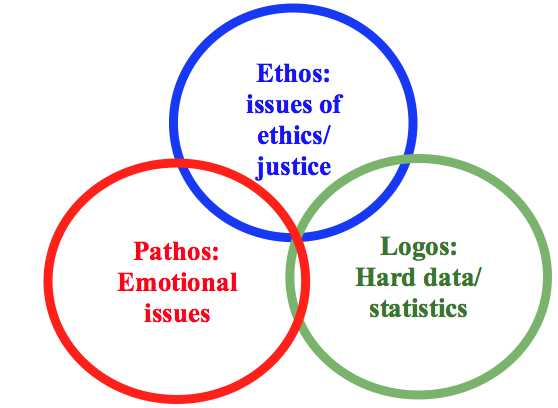 Ethos: issues of ethics/ justice

Pathos: Emotional issues

Logos: Hard data/ statistics