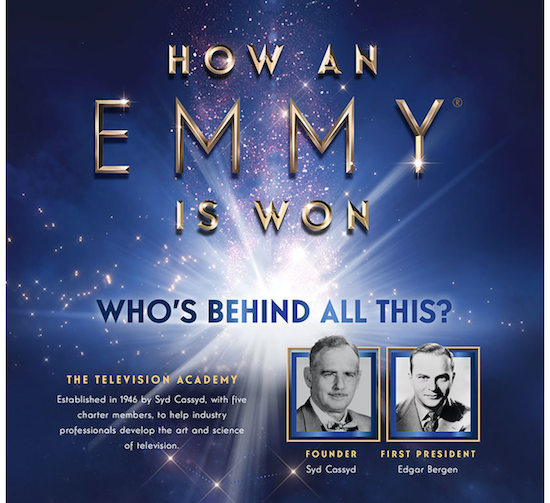 HOW AN
EMMY®
IS WON

WHO'S BEHIND ALL THIS?

THE TELEVISION ACADEMY
Established in 1946 by Syd Cassyd, with five charter members, to help industry professionals develop the art and science of television.

FOUNDER
Syd Cassyd

FIRST PRESIDENT
Edgar Bergen