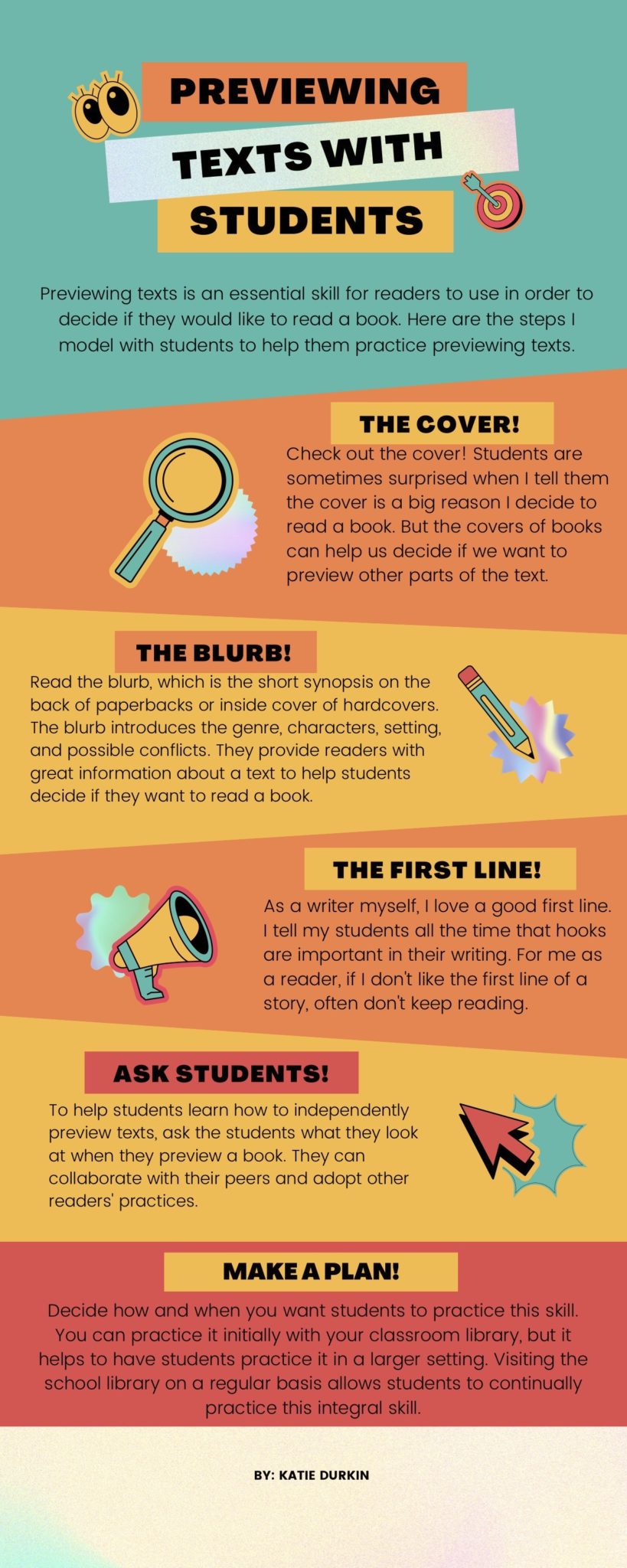 PREVIEWING TEXTS WITH STUDENTS

Previewing texts is an essential skill for readers to use in order to decide if they would like to read a book. Here are the steps I model with students to help them practice previewing texts.

THE COVER!

Check out the cover! Students are sometimes surprised when I tell them the cover is a big reason I decide to read a book. But the covers of books can help us decide if we want to preview other parts of the text.

THE BLURB!

Read the blurb, which is the short synopsis on the back of paperbacks or inside cover of hardcovers. The blurb introduces the genre, characters, setting, and possible conflicts. They provide readers with great information about a text to help students decide if they want to read a book.

THE FIRST LINE!

As a writer myself, I love a good first line. I tell my students all the time that hooks are important in their writing. For me as a reader, if I don't like the first line of a story, often don't keep reading.

ASK STUDENTS!

To help students learn how to independently preview texts, ask the students what they look at when they preview a book. They can collaborate with their peers and adopt other readers' practices.

MAKE A PLAN!

Decide how and when you want students to practice this skill. You can practice it initially with your classroom library, but it helps to have students practice it in a larger setting. Visiting the school library on a regular basis allows students to continually practice this integral skill.

BY: KATIE DURKIN