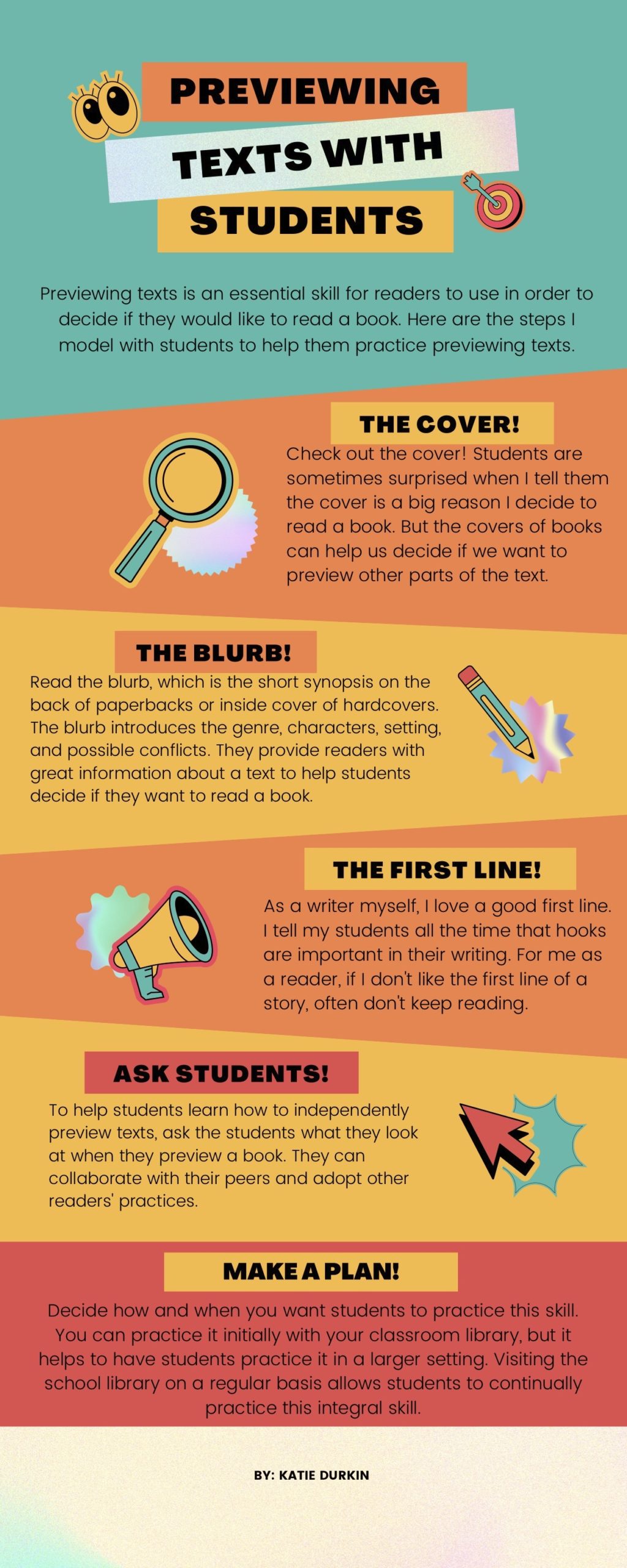 PREVIEWING TEXTS WITH STUDENTS

Previewing texts is an essential skill for readers to use in order to decide if they would like to read a book. Here are the steps I model with students to help them practice previewing texts.

THE COVER!

Check out the cover! Students are sometimes surprised when I tell them the cover is a big reason I decide to read a book. But the covers of books can help us decide if we want to preview other parts of the text.

THE BLURB!

Read the blurb, which is the short synopsis on the back of paperbacks or inside cover of hardcovers. The blurb introduces the genre, characters, setting, and possible conflicts. They provide readers with great information about a text to help students decide if they want to read a book.

THE FIRST LINE!

As a writer myself, I love a good first line. I tell my students all the time that hooks are important in their writing. For me as a reader, if I don't like the first line of a story, often don't keep reading.

ASK STUDENTS!

To help students learn how to independently preview texts, ask the students what they look at when they preview a book. They can collaborate with their peers and adopt other readers' practices.

MAKE A PLAN!

Decide how and when you want students to practice this skill. You can practice it initially with your classroom library, but it helps to have students practice it in a larger setting. Visiting the school library on a regular basis allows students to continually practice this integral skill.

BY: KATIE DURKIN