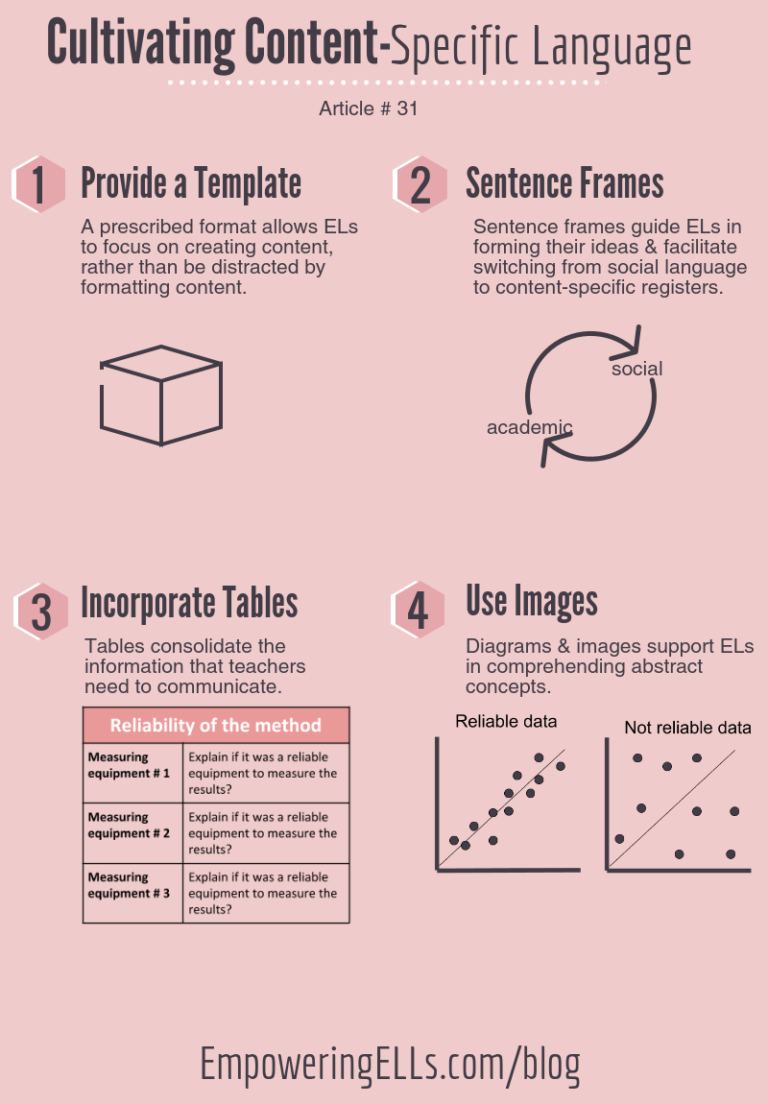 Cultivating Content-Specific Language

Article # 31

1 Provide a Template

A prescribed format allows ELs to focus on creating content, rather than be distracted by formatting content.

2 Sentence Frames

Sentence frames guide ELs in forming their ideas & facilitate switching from social language to content-specific registers.

social

academic

3 Incorporate Tables

Tables consolidate the information that teachers need to communicate.

| Reliability of the method | |
|---|---|
| Measuring equipment # 1 | Explain if it was a reliable equipment to measure the results? |
| Measuring equipment # 2 | Explain if it was a reliable equipment to measure the results? |
| Measuring equipment # 3 | Explain if it was a reliable equipment to measure the results? |

4 Use Images

Diagrams & images support ELs in comprehending abstract concepts.

Reliable data

Not reliable data

EmpoweringELLs.com/blog