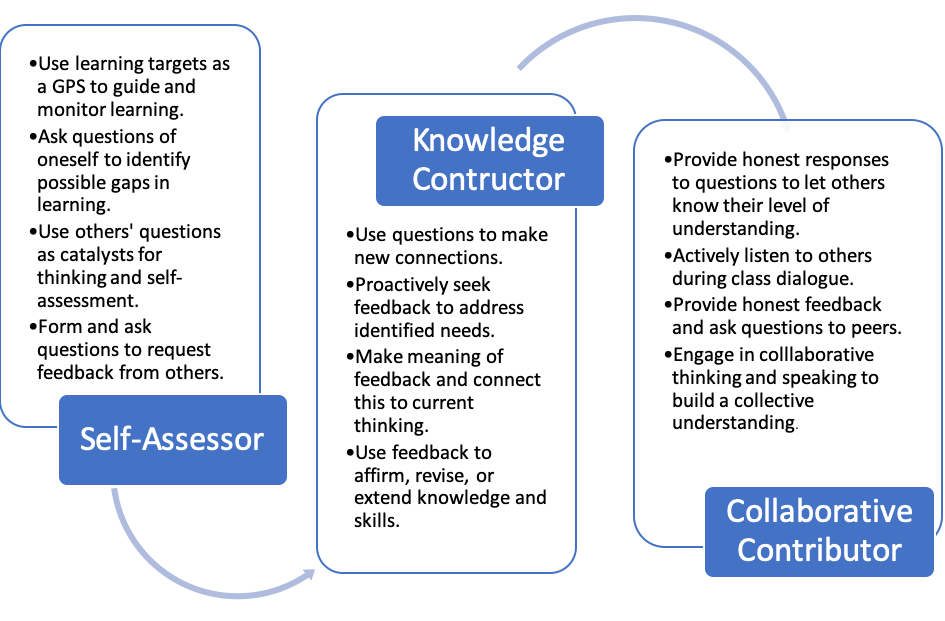 •Use learning targets as a GPS to guide and monitor learning.
•Ask questions of oneself to identify possible gaps in learning.
•Use others' questions as catalysts for thinking and self-assessment.
•Form and ask questions to request feedback from others.

Self-Assessor

Knowledge Contructor

•Use questions to make new connections.
•Proactively seek feedback to address identified needs.
•Make meaning of feedback and connect this to current thinking.
•Use feedback to affirm, revise, or extend knowledge and skills.

•Provide honest responses to questions to let others know their level of understanding.
•Actively listen to others during class dialogue.
•Provide honest feedback and ask questions to peers.
•Engage in colllaborative thinking and speaking to build a collective understanding.

Collaborative Contributor