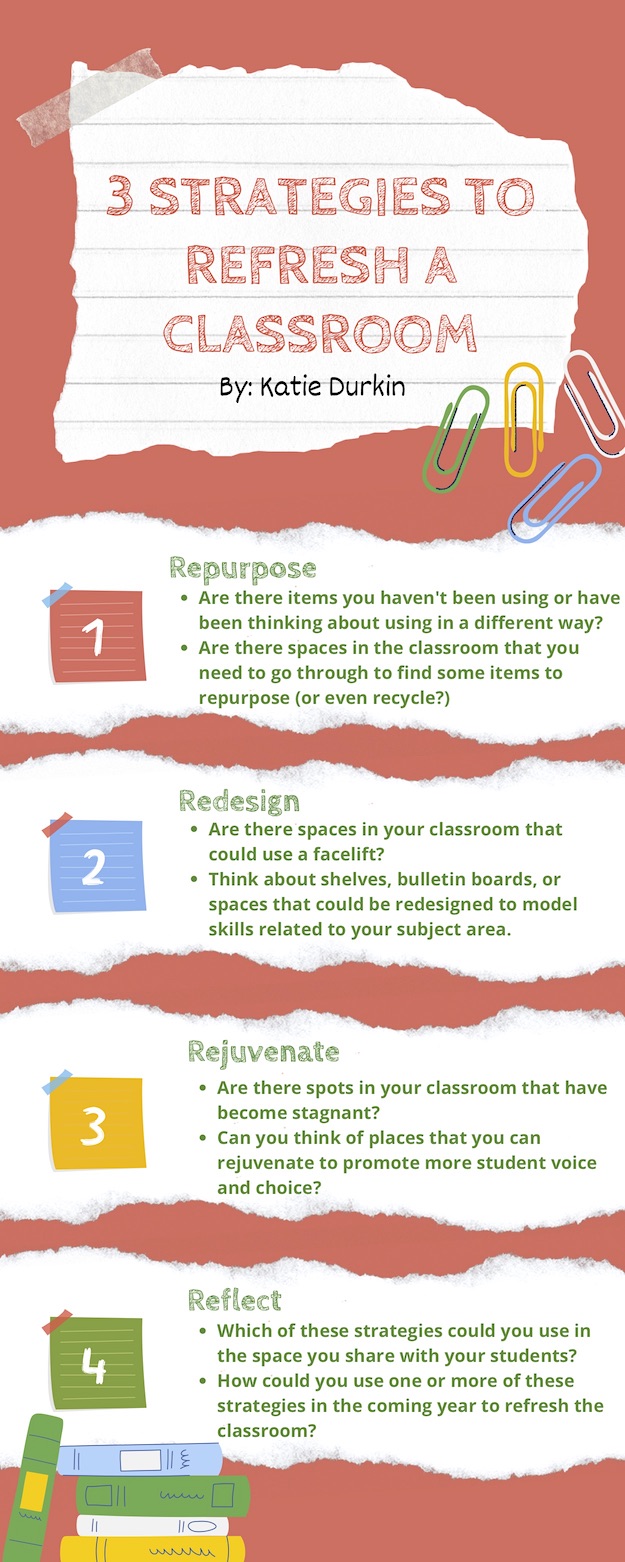 3 STRATEGIES TO REFRESH A CLASSROOM

By: Katie Durkin

1

Repurpose

- Are there items you haven't been using or have been thinking about using in a different way?
- Are there spaces in the classroom that you need to go through to find some items to repurpose (or even recycle?)

2

Redesign

- Are there spaces in your classroom that could use a facelift?
- Think about shelves, bulletin boards, or spaces that could be redesigned to model skills related to your subject area.

3

Rejuvenate

- Are there spots in your classroom that have become stagnant?
- Can you think of places that you can rejuvenate to promote more student voice and choice?

4

Reflect

- Which of these strategies could you use in the space you share with your students?
- How could you use one or more of these strategies in the coming year to refresh the classroom?