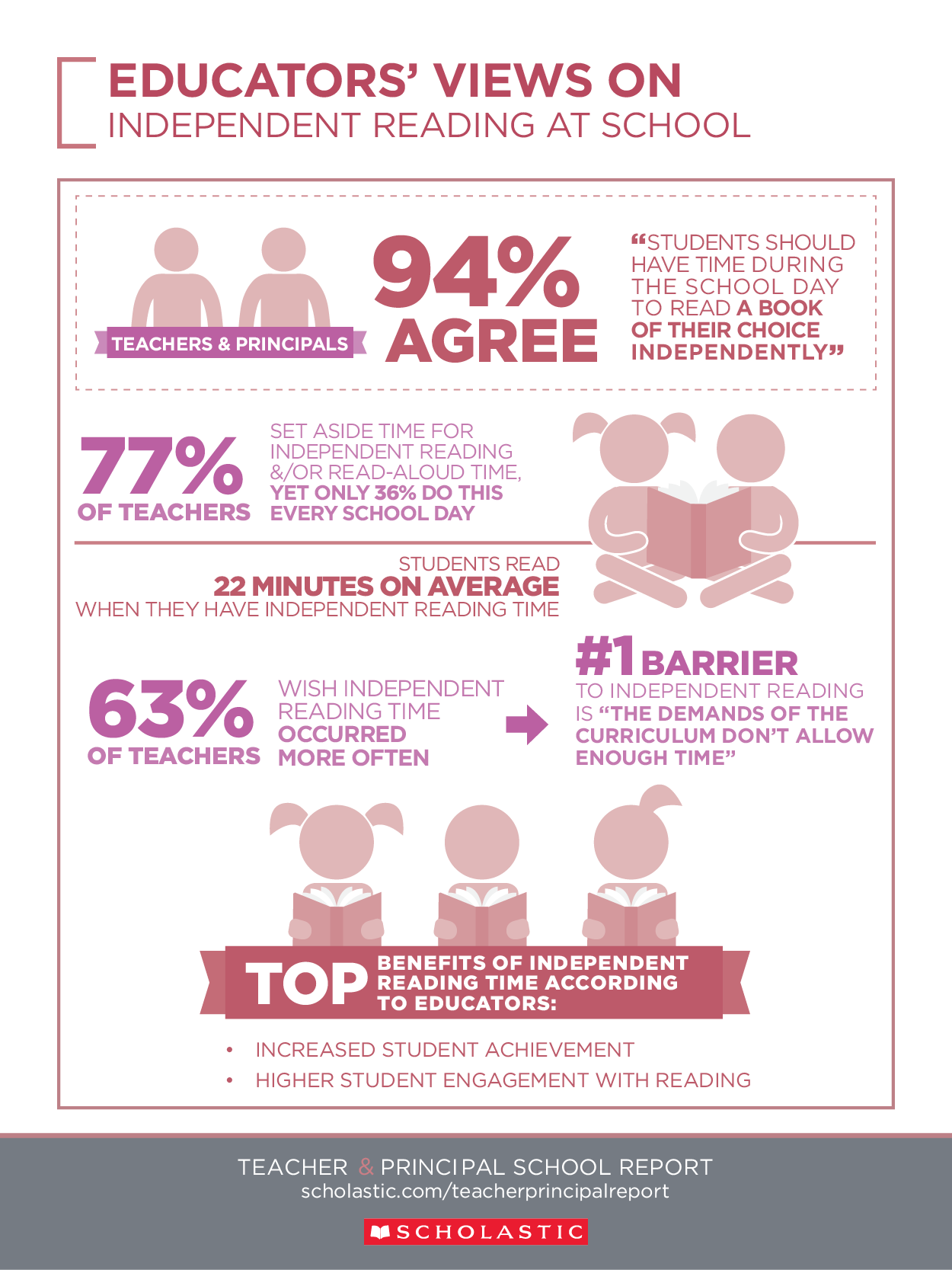 EDUCATORS' VIEWS ON
INDEPENDENT READING AT SCHOOL

TEACHERS & PRINCIPALS

94% AGREE

"STUDENTS SHOULD HAVE TIME DURING THE SCHOOL DAY TO READ A BOOK OF THEIR CHOICE INDEPENDENTLY"

77% OF TEACHERS

SET ASIDE TIME FOR INDEPENDENT READING &/OR READ-ALOUD TIME, YET ONLY 36% DO THIS EVERY SCHOOL DAY

STUDENTS READ
22 MINUTES ON AVERAGE
WHEN THEY HAVE INDEPENDENT READING TIME

63% OF TEACHERS

WISH INDEPENDENT READING TIME OCCURRED MORE OFTEN

#1 BARRIER
TO INDEPENDENT READING IS "THE DEMANDS OF THE CURRICULUM DON'T ALLOW ENOUGH TIME"

TOP BENEFITS OF INDEPENDENT READING TIME ACCORDING TO EDUCATORS:

• INCREASED STUDENT ACHIEVEMENT
• HIGHER STUDENT ENGAGEMENT WITH READING

TEACHER & PRINCIPAL SCHOOL REPORT
scholastic.com/teacherprincipalreport

SCHOLASTIC