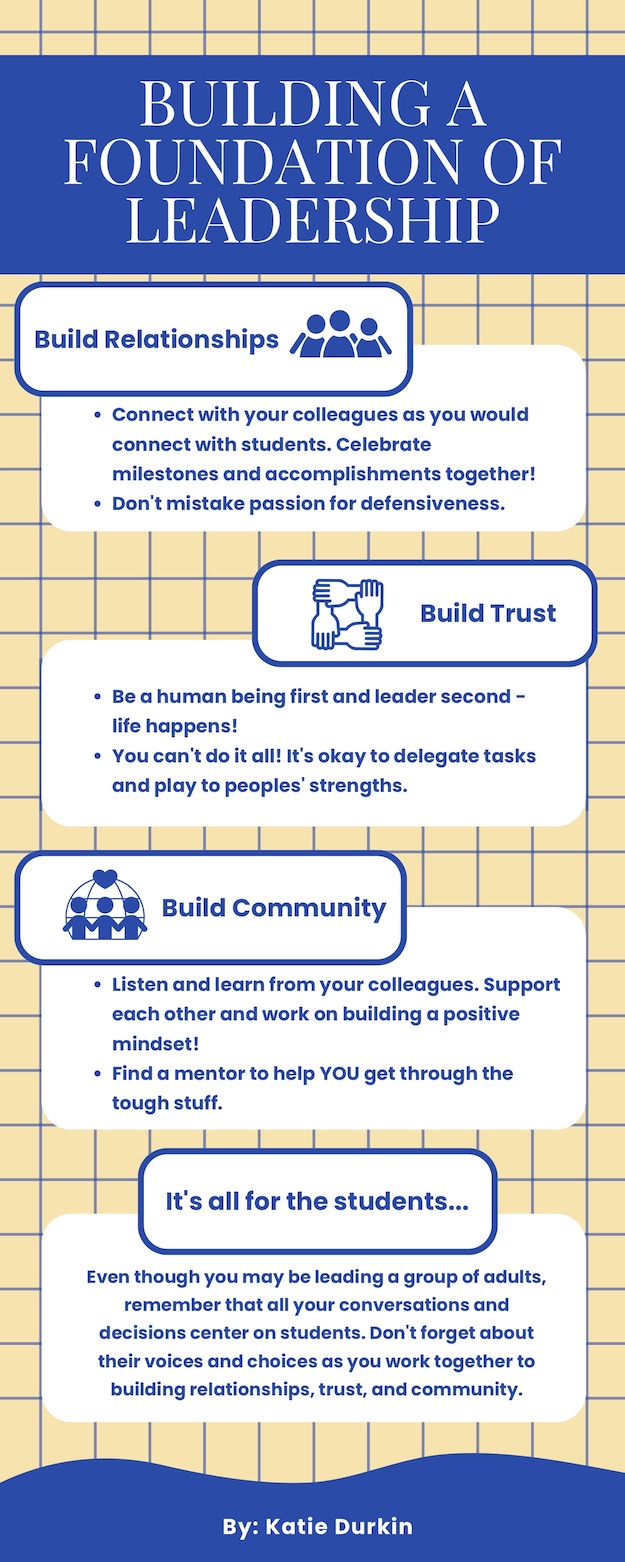 BUILDING A FOUNDATION OF LEADERSHIP

Build Relationships

- Connect with your colleagues as you would connect with students. Celebrate milestones and accomplishments together!
- Don't mistake passion for defensiveness.

Build Trust

- Be a human being first and leader second - life happens!
- You can't do it all! It's okay to delegate tasks and play to peoples' strengths.

Build Community

- Listen and learn from your colleagues. Support each other and work on building a positive mindset!
- Find a mentor to help YOU get through the tough stuff.

It's all for the students...

Even though you may be leading a group of adults, remember that all your conversations and decisions center on students. Don't forget about their voices and choices as you work together to building relationships, trust, and community.

By: Katie Durkin