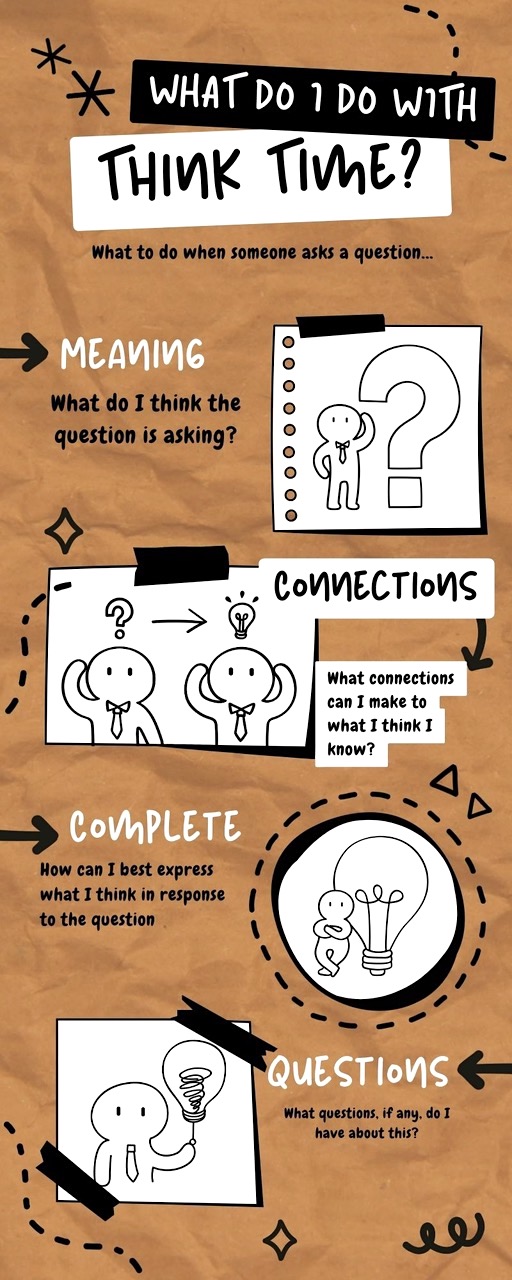 WHAT DO I DO WITH THINK TIME?

What to do when someone asks a question...

MEANING

What do I think the question is asking?

CONNECTIONS

What connections can I make to what I think I know?

COMPLETE

How can I best express what I think in response to the question

QUESTIONS

What questions, if any, do I have about this?