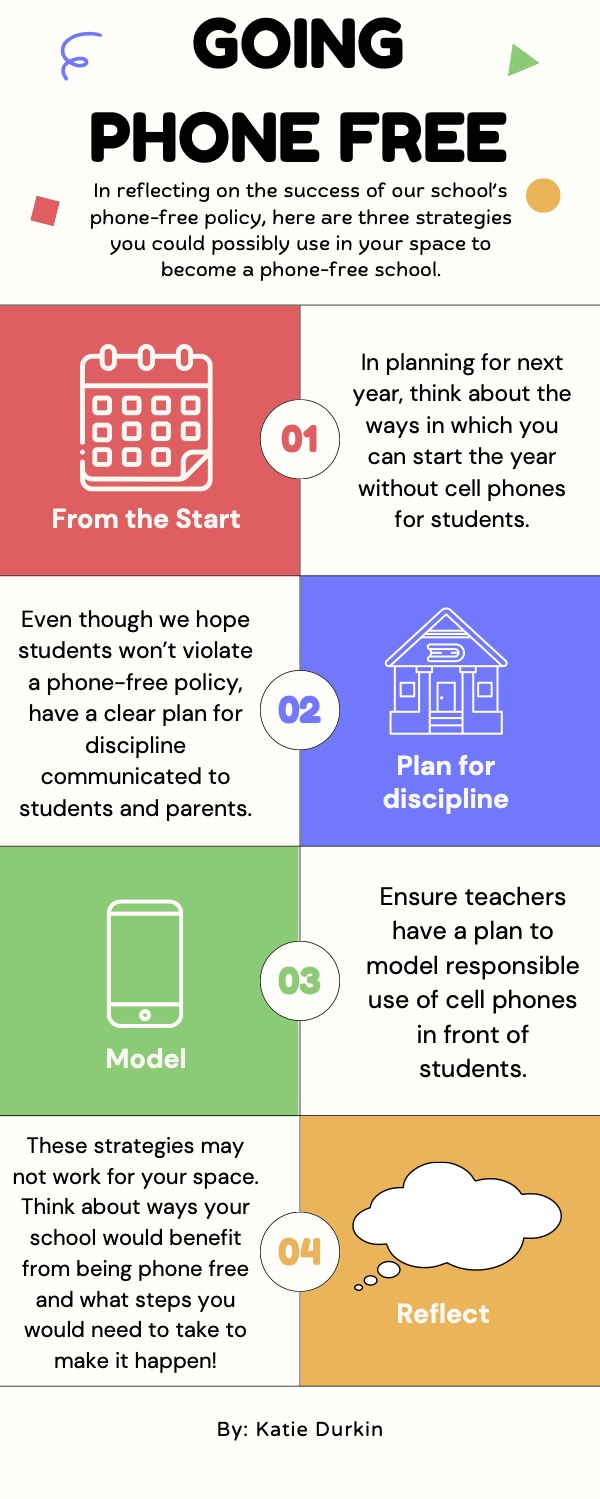 GOING PHONE FREE

In reflecting on the success of our school's phone-free policy, here are three strategies you could possibly use in your space to become a phone-free school.

From the Start

01

In planning for next year, think about the ways in which you can start the year without cell phones for students.

Even though we hope students won't violate a phone-free policy, have a clear plan for discipline communicated to students and parents.

02

Plan for discipline

Model

03

Ensure teachers have a plan to model responsible use of cell phones in front of students.

These strategies may not work for your space. Think about ways your school would benefit from being phone free and what steps you would need to take to make it happen!

04

Reflect

By: Katie Durkin